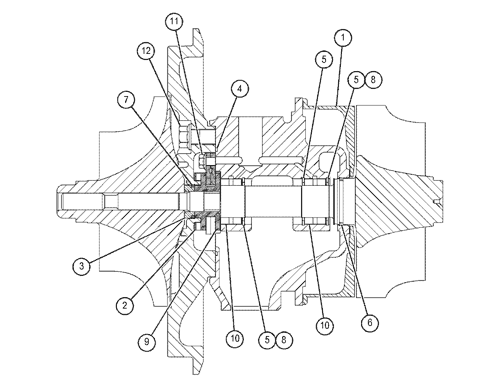 11
1
12
5
5 8
4
7
3
2
9
10
5 8
10
6